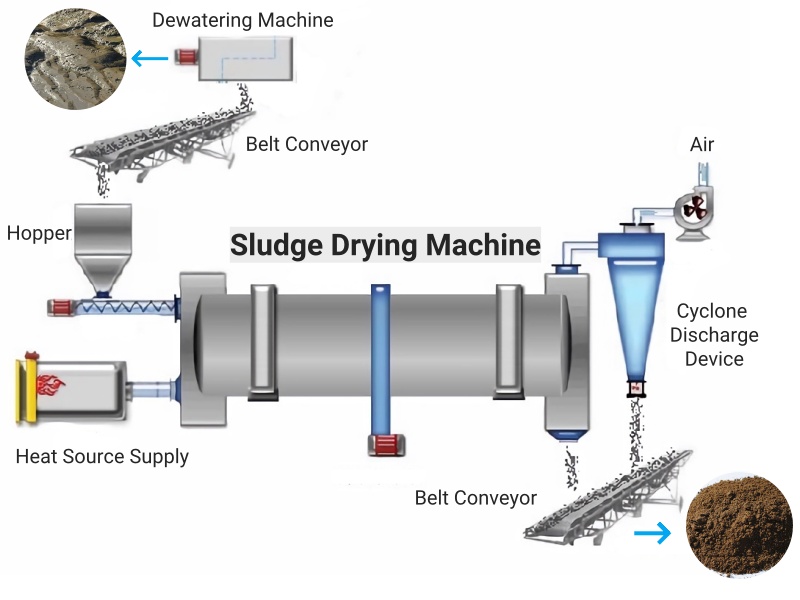 Dewatering Machine

Belt Conveyor

Air

Hopper

Sludge Drying Machine

Cyclone Discharge Device

Heat Source Supply

Belt Conveyor